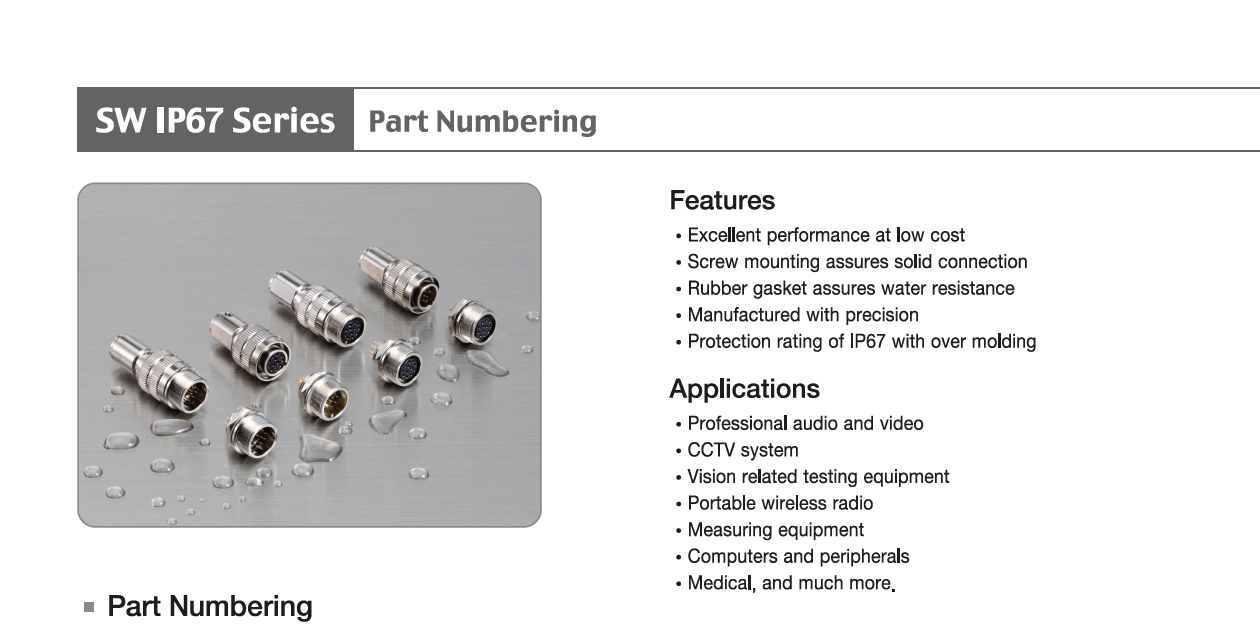 SW IP67 Series Part Numbering

Features
• Excellent performance at low cost
• Screw mounting assures solid connection
• Rubber gasket assures water resistance
• Manufactured with precision
• Protection rating of IP67 with over molding

Applications
• Professional audio and video
• CCTV system
• Vision related testing equipment
• Portable wireless radio
• Measuring equipment
• Computers and peripherals
• Medical, and much more.

■ Part Numbering