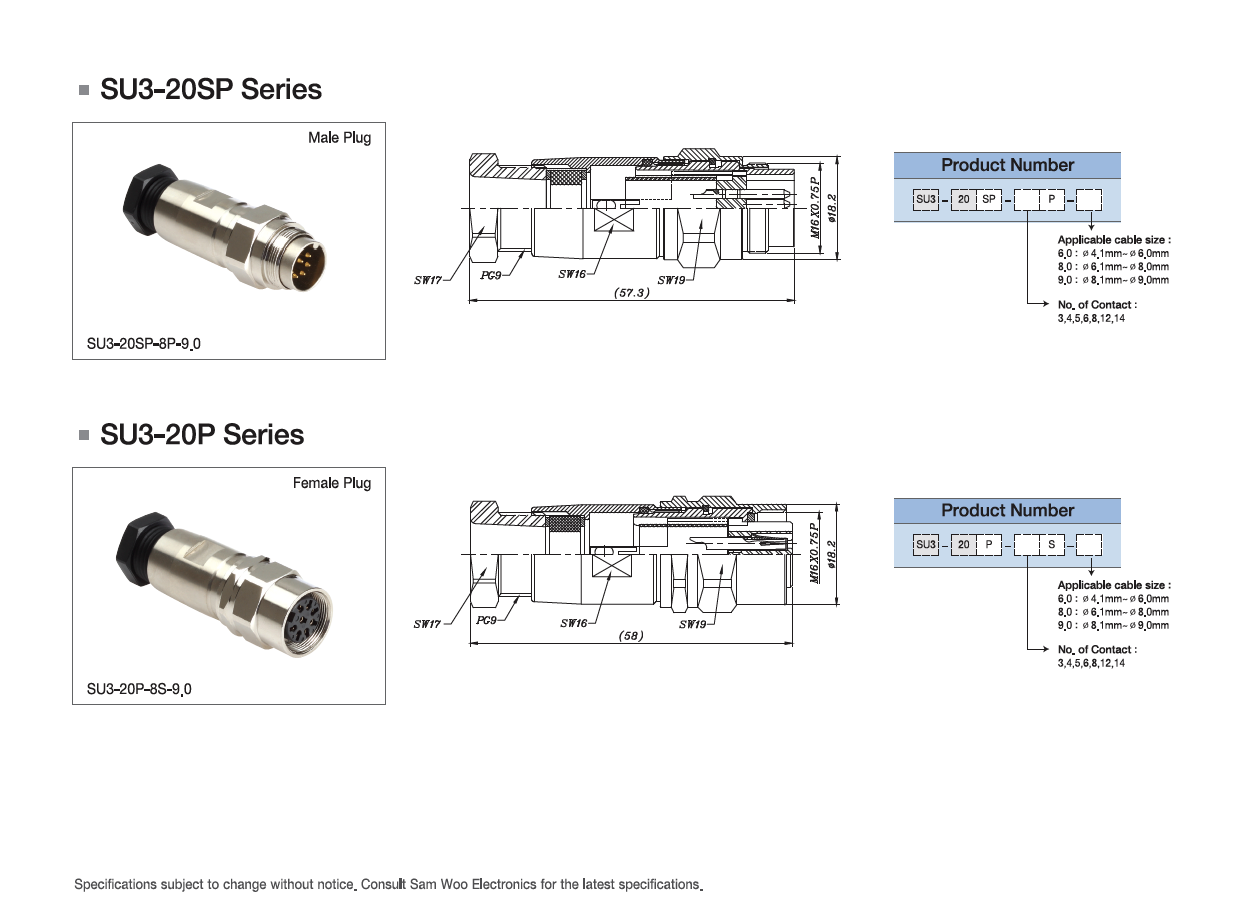 SU3-20SP Series

Male Plug

SU3-20SP-8P-9.0

SW17 PG9 SW16 SW19 (57.3) M16X0.75P ø18.2

Product Number

SU3 - 20 SP - P -

Applicable cable size :
6.0 : ø 4.1mm~ ø 6.0mm
8.0 : ø 6.1mm~ ø 8.0mm
9.0 : ø 8.1mm~ ø 9.0mm

No. of Contact :
3,4,5,6,8,12,14

SU3-20P Series

Female Plug

SU3-20P-8S-9.0

SW17 PG9 SW16 SW19 (58) M16X0.75P ø18.2

Product Number

SU3 - 20 P - S -

Applicable cable size :
6.0 : ø 4.1mm~ ø 6.0mm
8.0 : ø 6.1mm~ ø 8.0mm
9.0 : ø 8.1mm~ ø 9.0mm

No. of Contact :
3,4,5,6,8,12,14

Specifications subject to change without notice. Consult Sam Woo Electronics for the latest specifications.