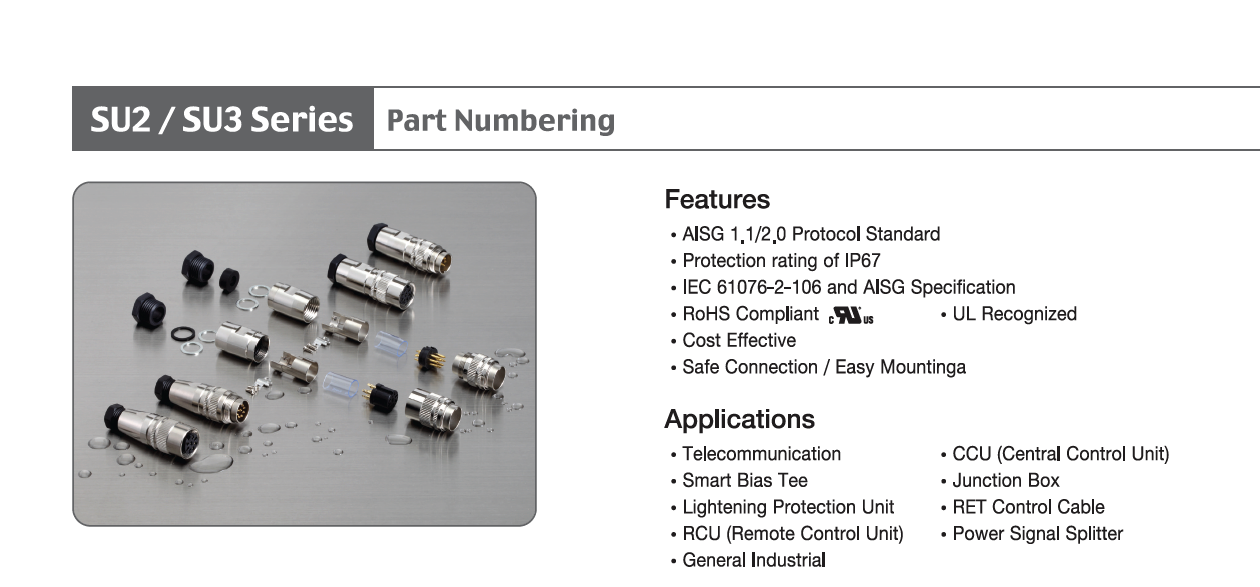 SU2 / SU3 Series Part Numbering

Features
• AISG 1.1/2.0 Protocol Standard
• Protection rating of IP67
• IEC 61076-2-106 and AISG Specification
• RoHS Compliant c UL us • UL Recognized
• Cost Effective
• Safe Connection / Easy Mountinga

Applications
• Telecommunication
• Smart Bias Tee
• Lightening Protection Unit
• RCU (Remote Control Unit)
• General Industrial
• CCU (Central Control Unit)
• Junction Box
• RET Control Cable
• Power Signal Splitter