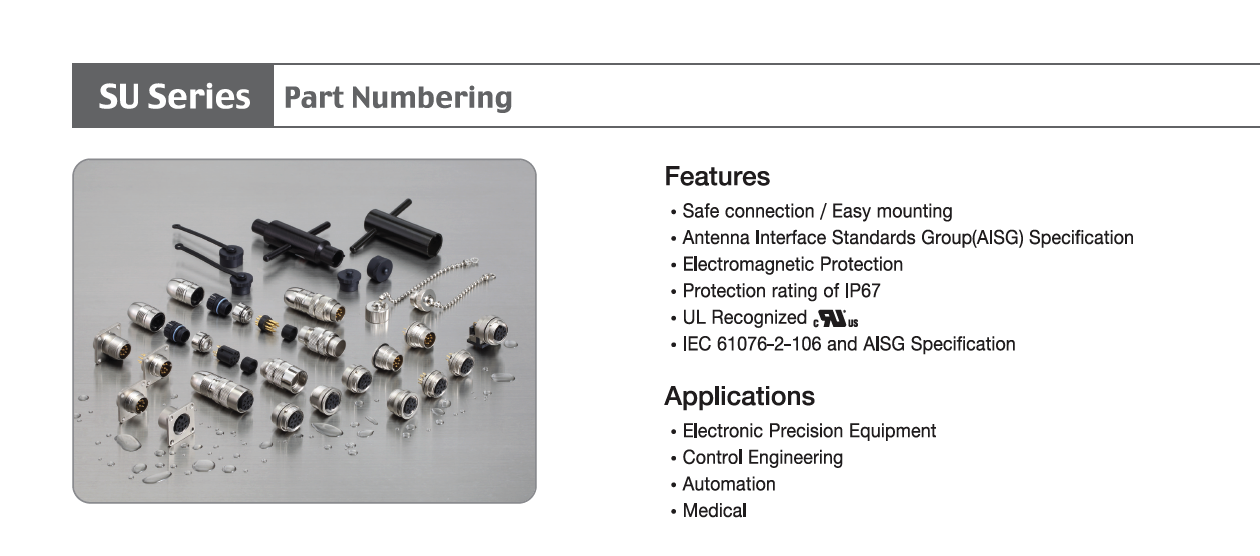 SU Series Part Numbering

Features
• Safe connection / Easy mounting
• Antenna Interface Standards Group(AISG) Specification
• Electromagnetic Protection
• Protection rating of IP67
• UL Recognized c UL us
• IEC 61076-2-106 and AISG Specification

Applications
• Electronic Precision Equipment
• Control Engineering
• Automation
• Medical